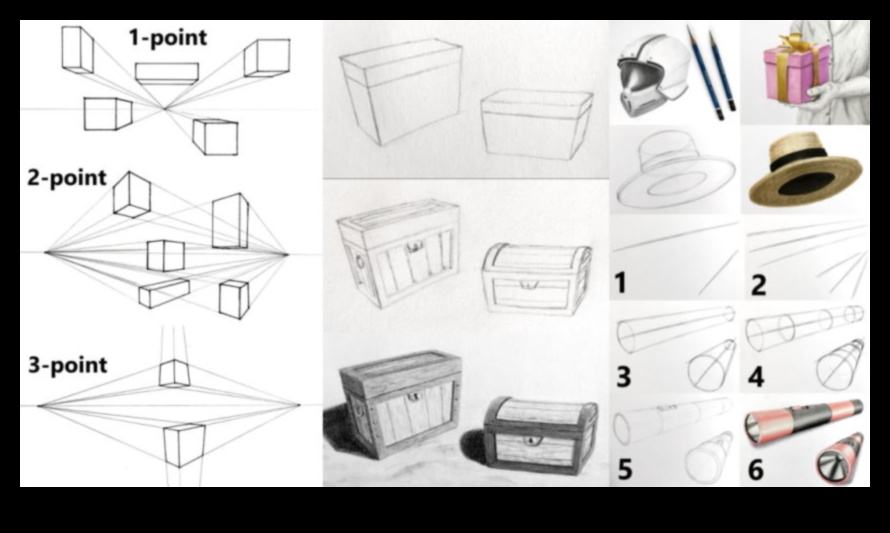 1-point

2-point

3-point

1

2

3

4

5

6