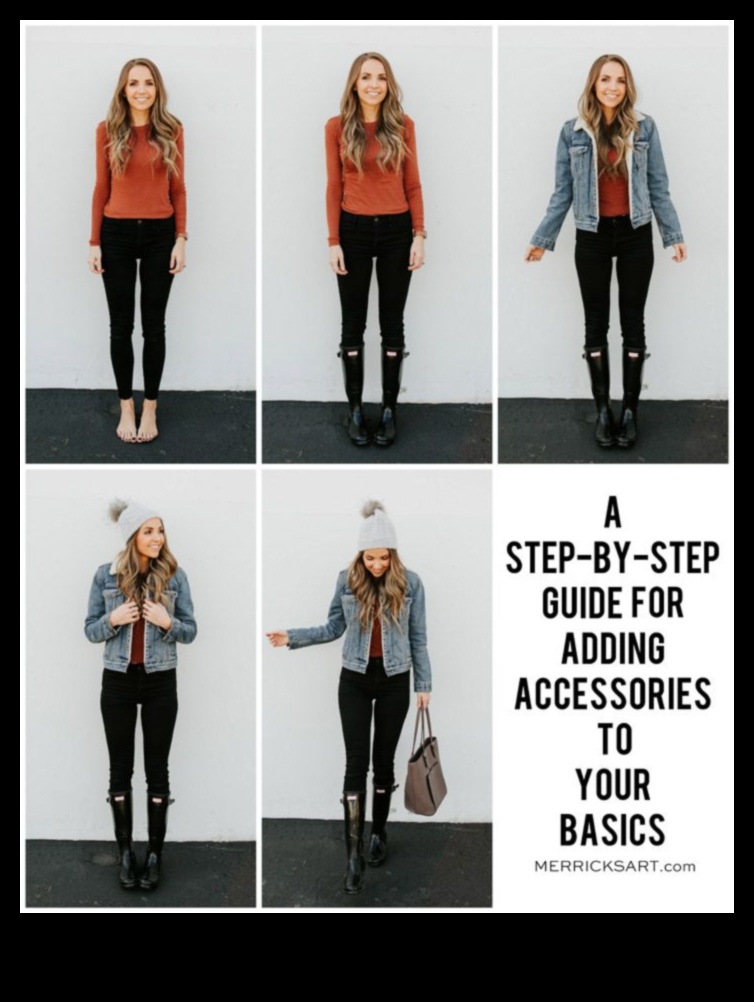 A STEP-BY-STEP GUIDE FOR ADDING ACCESSORIES TO YOUR BASICS

MERRICKSART.com